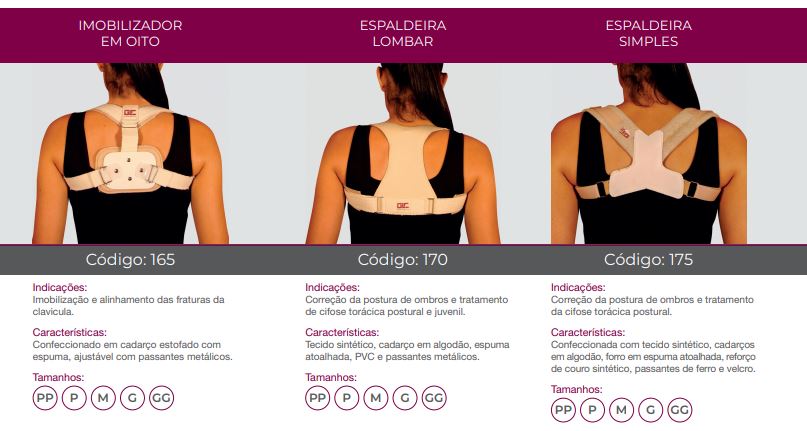 IMOBILIZADOR EM OITO

Código: 165

Indicações:
Imobilização e alinhamento das fraturas da clavícula.

Características:
Confeccionado em cadarço estofado com espuma, ajustável com passantes metálicos.

Tamanhos:
PP P M G GG

ESPALDEIRA LOMBAR

Código: 170

Indicações:
Correção da postura de ombros e tratamento de cifose torácica postural e juvenil.

Características:
Tecido sintético, cadarço em algodão, espuma atoalhada, PVC e passantes metálicos.

Tamanhos:
PP P M G GG

ESPALDEIRA SIMPLES

Código: 175

Indicações:
Correção da postura de ombros e tratamento da cifose torácica postural.

Características:
Confeccionada com tecido sintético, cadarços em algodão, forro em espuma atoalhada, reforço de couro sintético, passantes de ferro e velcro.

Tamanhos:
PP P M G GG