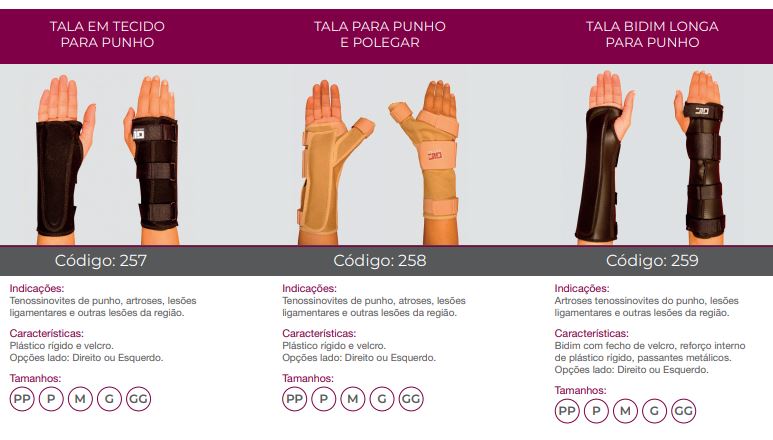 TALA EM TECIDO PARA PUNHO

Código: 257

Indicações:
Tenossinovites de punho, artroses, lesões ligamentares e outras lesões da região.

Características:
Plástico rígido e velcro.
Opções lado: Direito ou Esquerdo.

Tamanhos:
PP P M G GG

TALA PARA PUNHO E POLEGAR

Código: 258

Indicações:
Tenossinovites de punho, atroses, lesões ligamentares e outras lesões da região.

Características:
Plástico rígido e velcro.
Opções lado: Direito ou Esquerdo.

Tamanhos:
PP P M G GG

TALA BIDIM LONGA PARA PUNHO

Código: 259

Indicações:
Artroses tenossinovites do punho, lesões ligamentares e outras lesões da região.

Características:
Bidim com fecho de velcro, reforço interno de plástico rígido, passantes metálicos.
Opções lado: Direito ou Esquerdo.

Tamanhos:
PP P M G GG